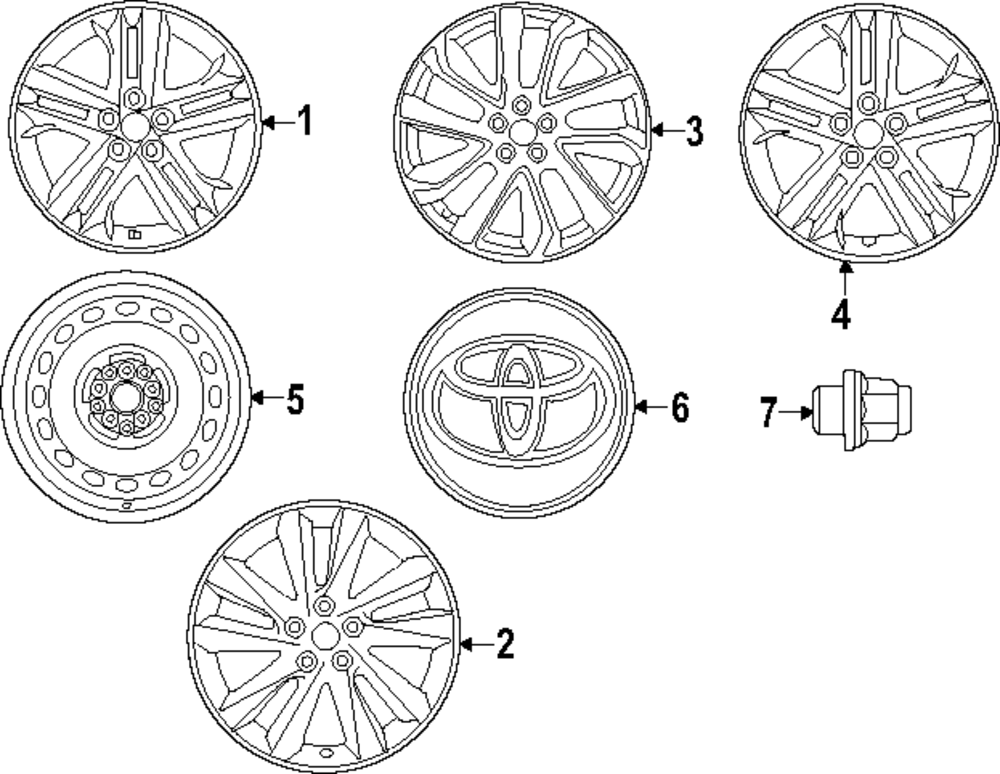 1
3
4
5
6
7
2