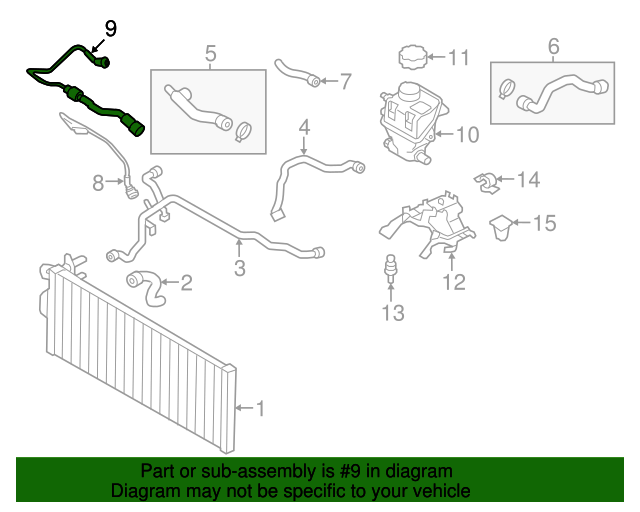 9
5
7
11
6
4
10
8
14
15
3
2
12
13
1

Part or sub-assembly is #9 in diagram
Diagram may not be specific to your vehicle