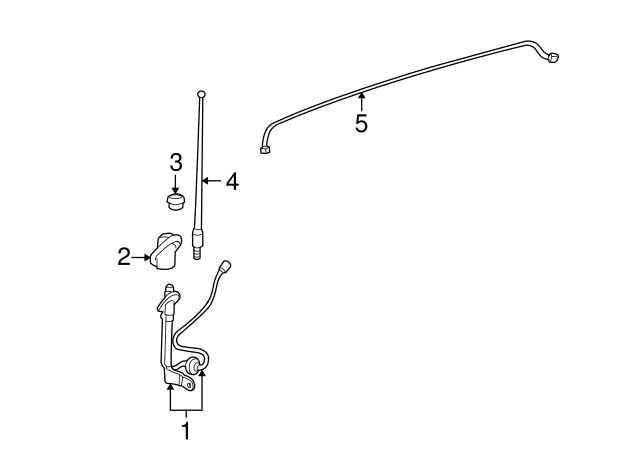 5
3
4
2
1