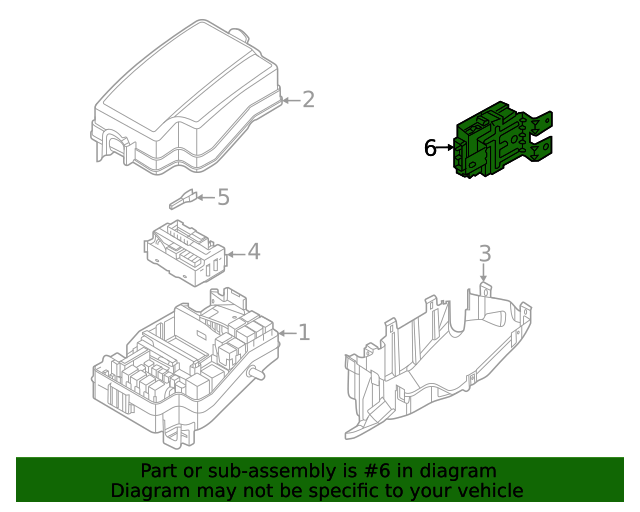 2

6

5

4

3

1

Part or sub-assembly is #6 in diagram
Diagram may not be specific to your vehicle