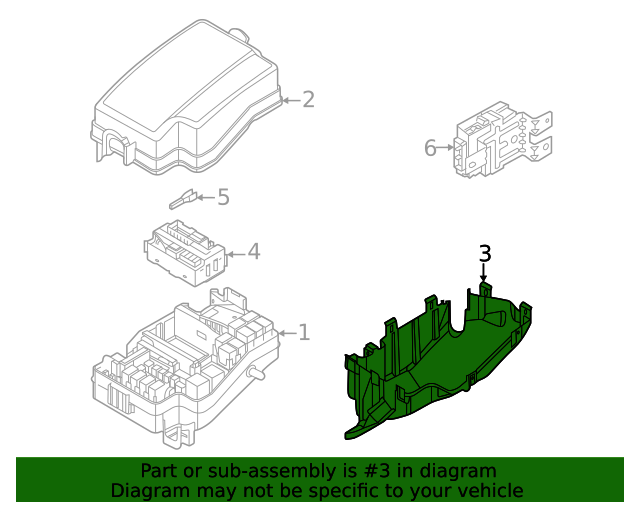 2

6

5

4

3

1

Part or sub-assembly is #3 in diagram
Diagram may not be specific to your vehicle