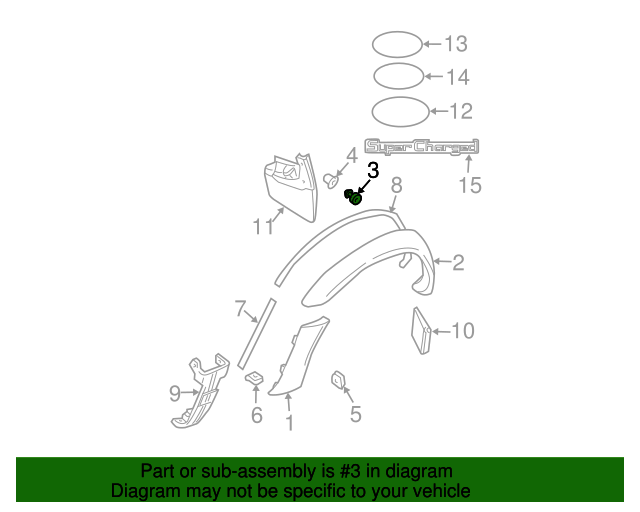 13
14
12
SuperCharged
15
4
3
8
11
2
7
10
9
6
1
5

Part or sub-assembly is #3 in diagram
Diagram may not be specific to your vehicle