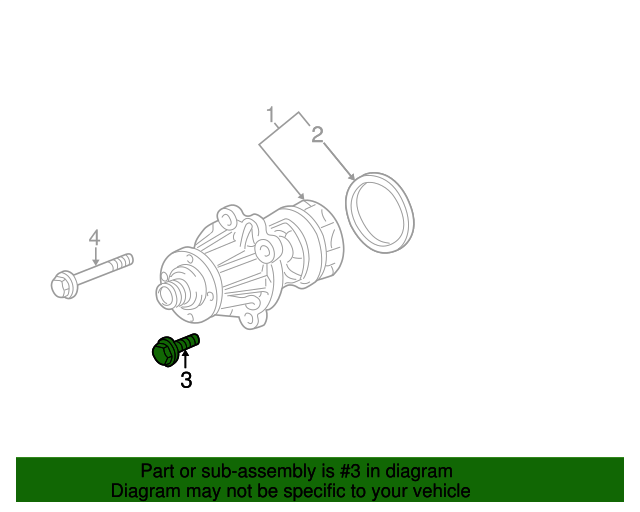 1
2
4
3

Part or sub-assembly is #3 in diagram
Diagram may not be specific to your vehicle