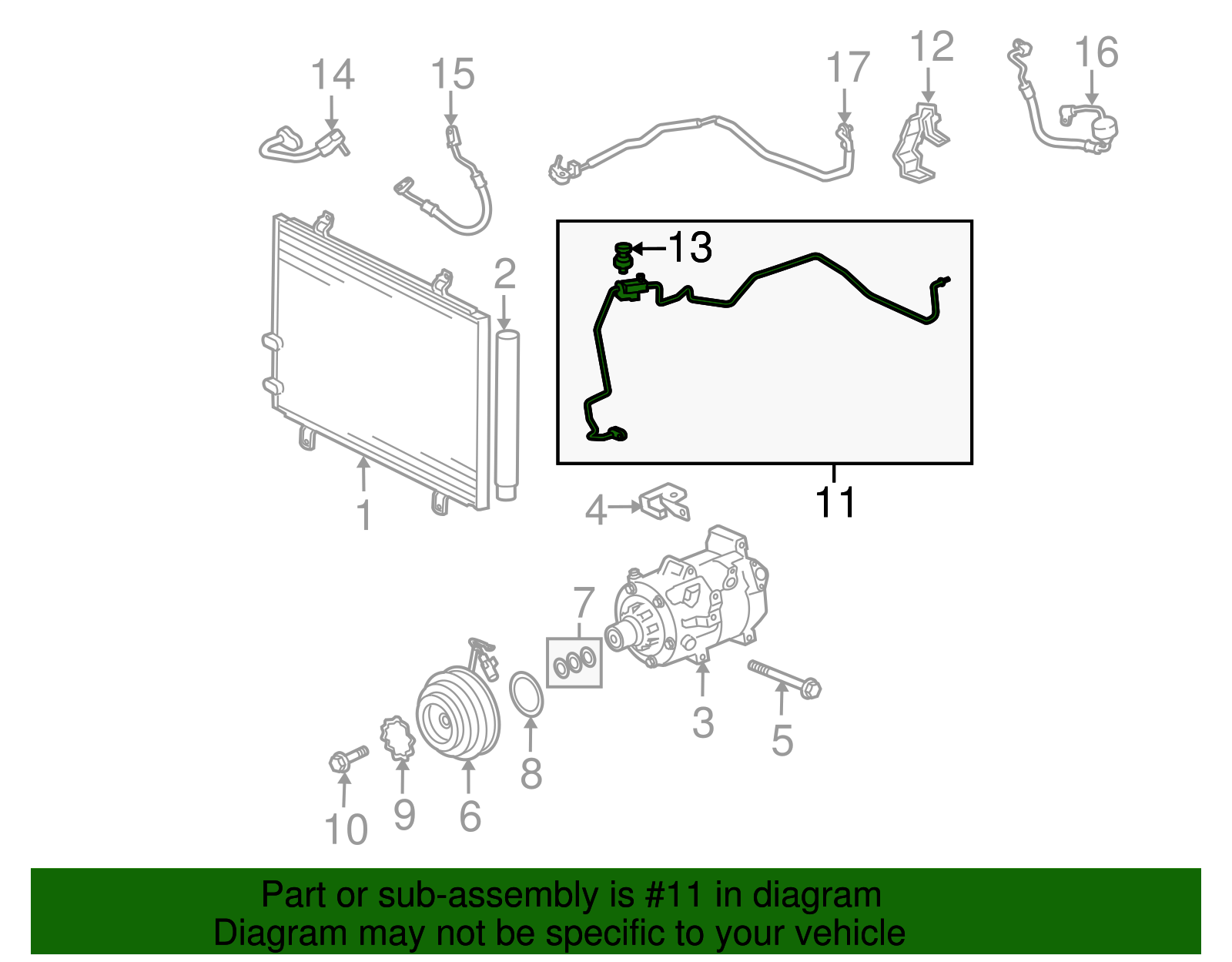 14
15
17
12
16
13
2
11
1
4
7
3
5
8
6
9
10

Part or sub-assembly is #11 in diagram
Diagram may not be specific to your vehicle