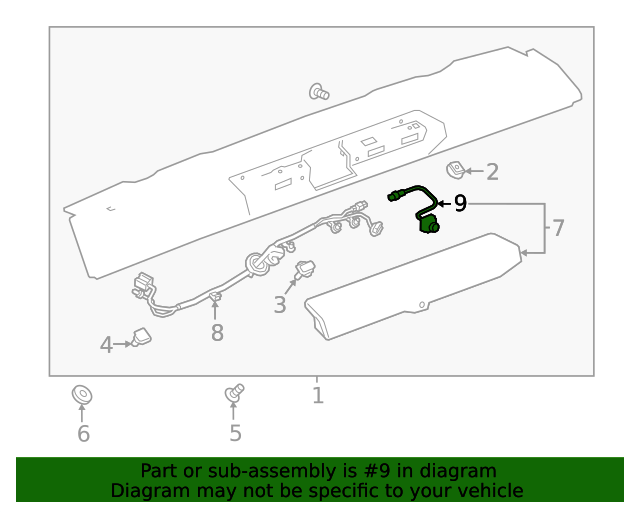 2
9
7
3
8
4
1
6
5

Part or sub-assembly is #9 in diagram
Diagram may not be specific to your vehicle