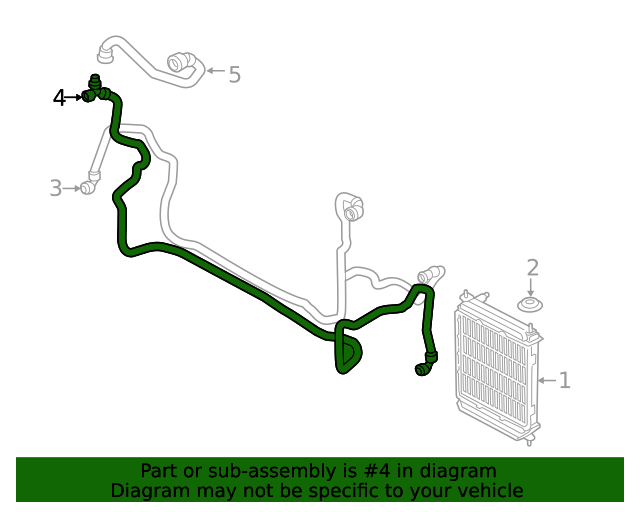 5
4
3
2
1

Part or sub-assembly is #4 in diagram
Diagram may not be specific to your vehicle