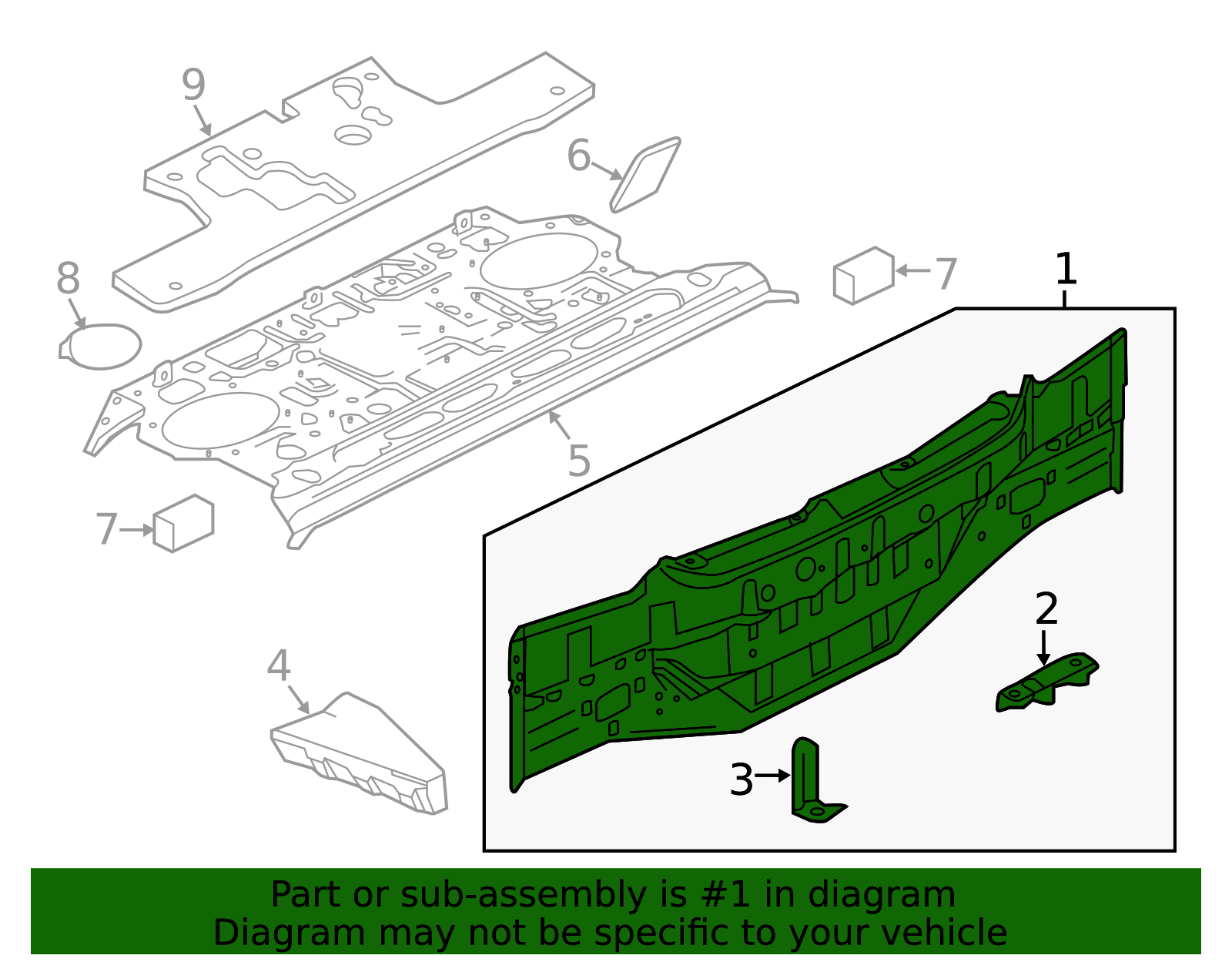 9
6
8
7
1
5
7
2
4
3

Part or sub-assembly is #1 in diagram
Diagram may not be specific to your vehicle