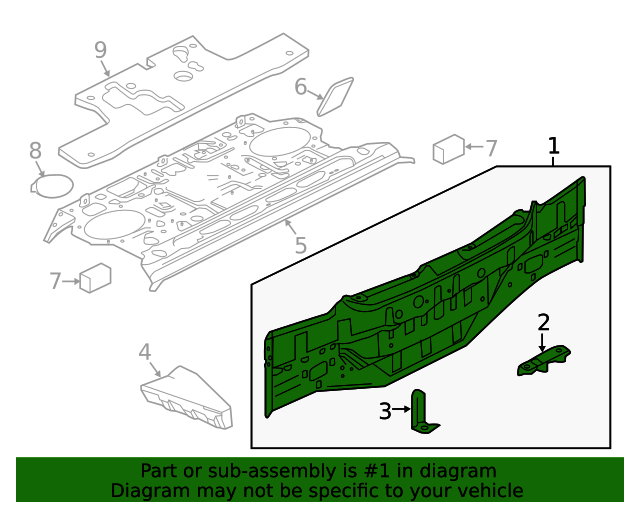 9
6
8
7
1
5
7
2
4
3
Part or sub-assembly is #1 in diagram
Diagram may not be specific to your vehicle