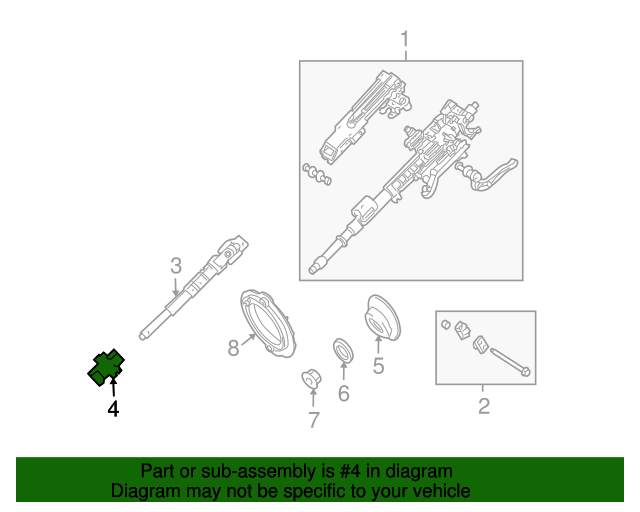 1

3

8

5

6

7

2

4

Part or sub-assembly is #4 in diagram
Diagram may not be specific to your vehicle