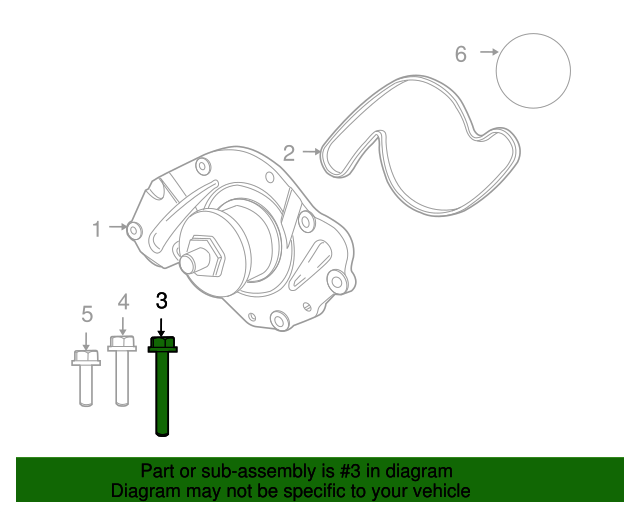 6
2
1
5
4
3

Part or sub-assembly is #3 in diagram
Diagram may not be specific to your vehicle