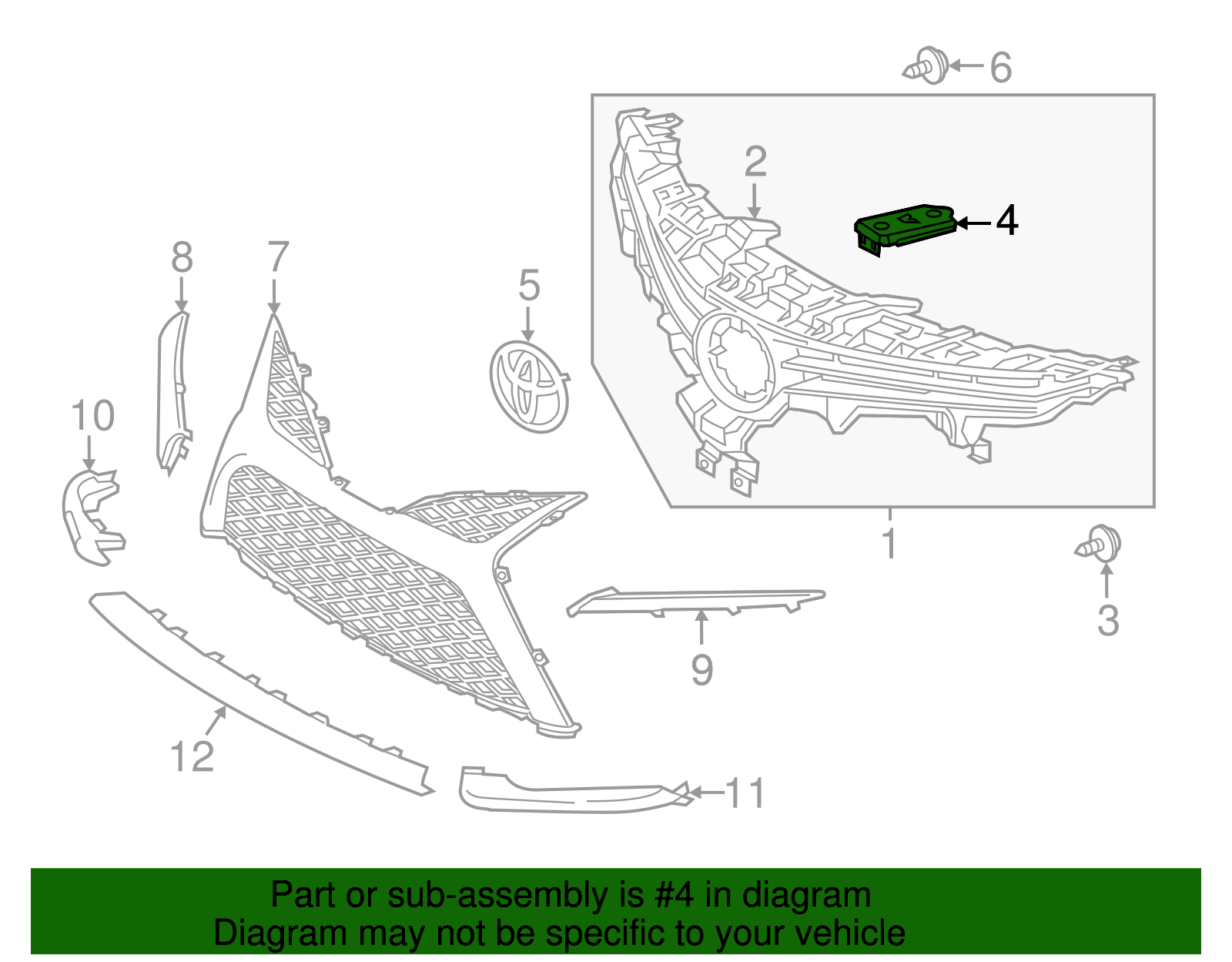 6
2
4
8
7
5
10
1
3
9
12
11

Part or sub-assembly is #4 in diagram
Diagram may not be specific to your vehicle