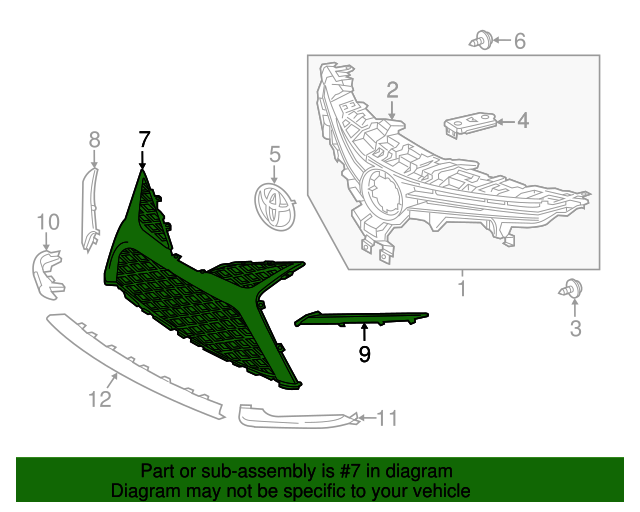 6

2

4

8

7

5

10

1

3

9

12

11

Part or sub-assembly is #7 in diagram
Diagram may not be specific to your vehicle