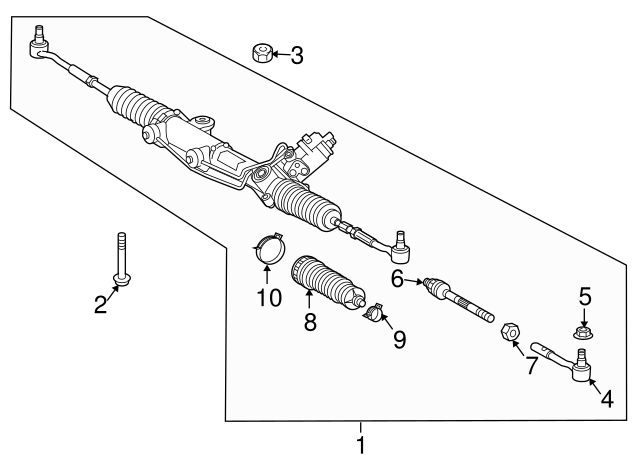 3
2
10
8
9
6
5
7
4
1