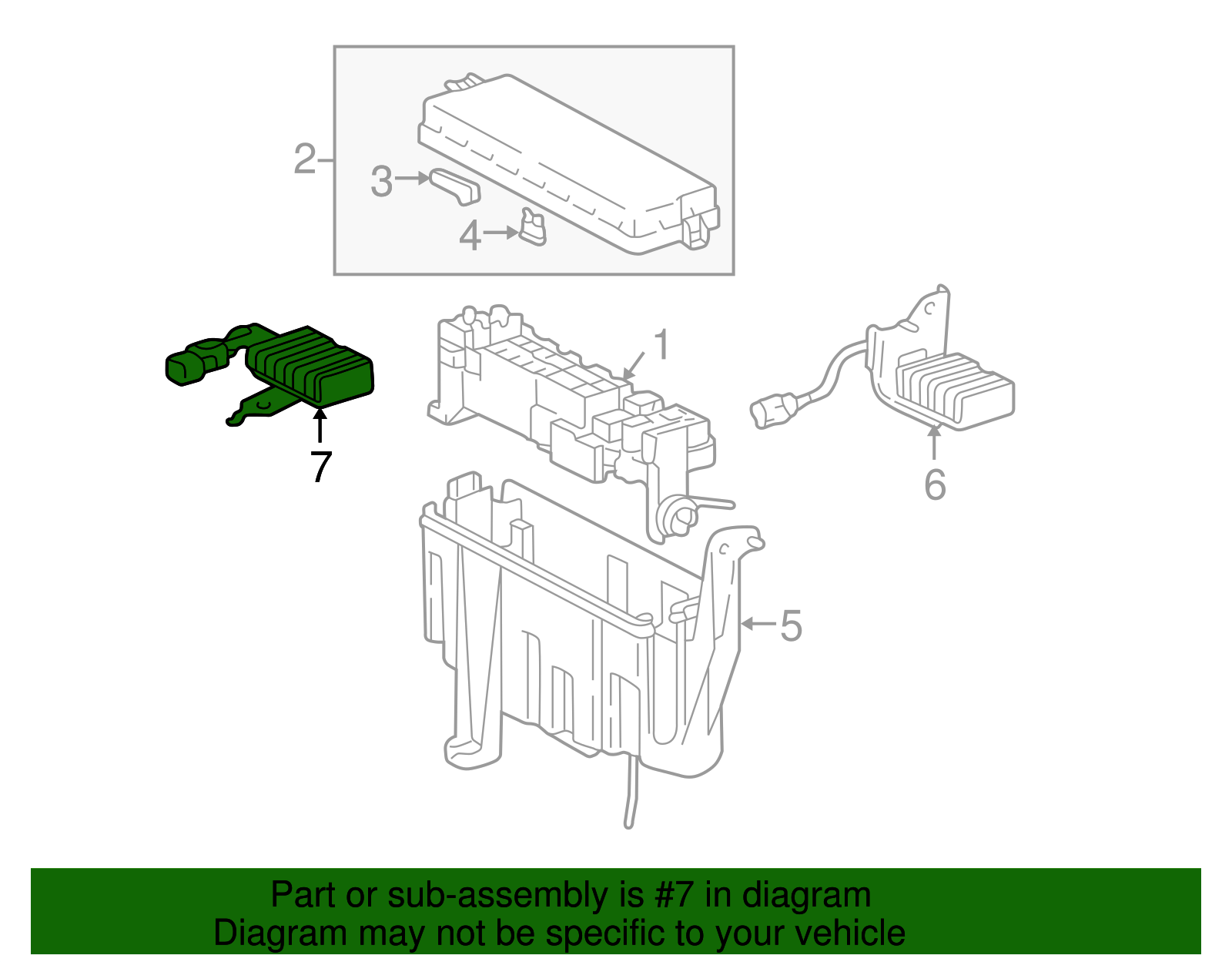 2
3
4
1
7
6
5

Part or sub-assembly is #7 in diagram
Diagram may not be specific to your vehicle