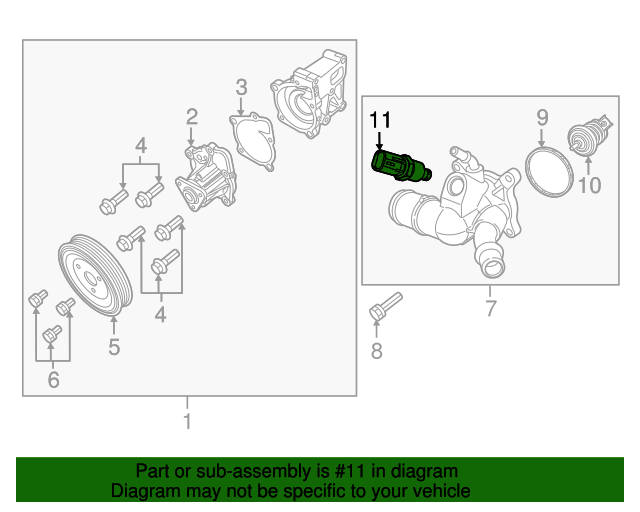 3
2
4
4
5
6
1
11
9
10
7
8

Part or sub-assembly is #11 in diagram
Diagram may not be specific to your vehicle