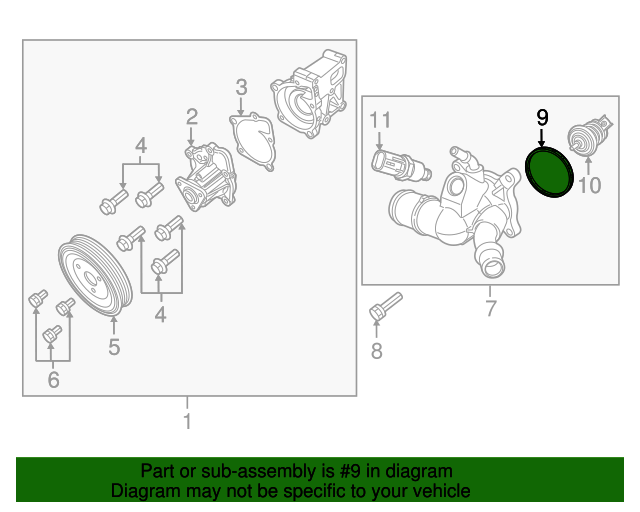 3
2
4
4
5
6
1
11
9
10
7
8

Part or sub-assembly is #9 in diagram
Diagram may not be specific to your vehicle