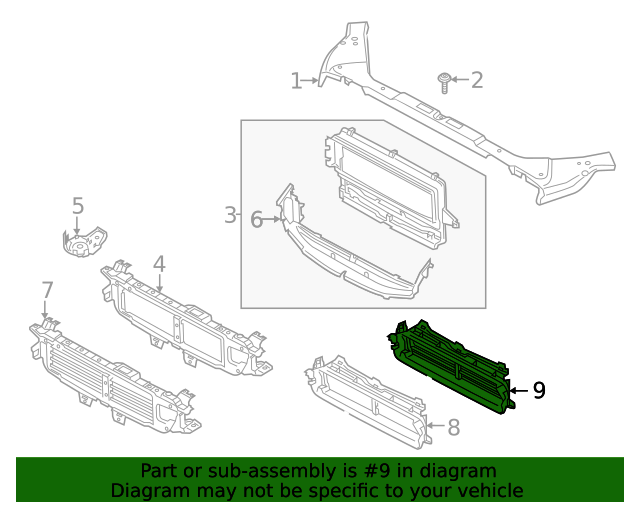 1
2
3
6
5
4
7
9
8

Part or sub-assembly is #9 in diagram
Diagram may not be specific to your vehicle