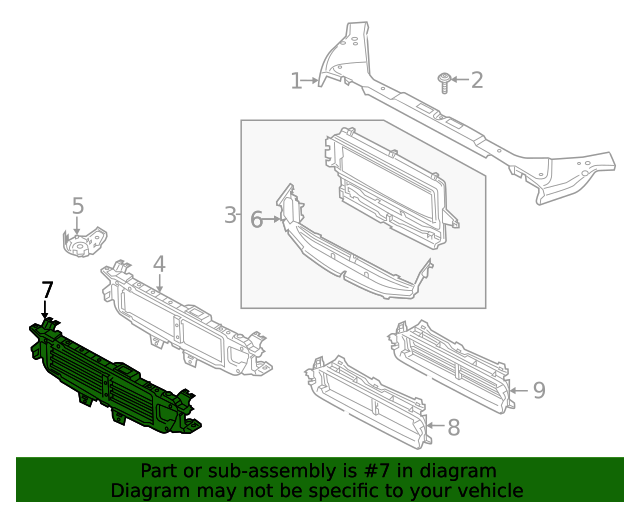 1
2
3
6
5
4
7
9
8

Part or sub-assembly is #7 in diagram
Diagram may not be specific to your vehicle