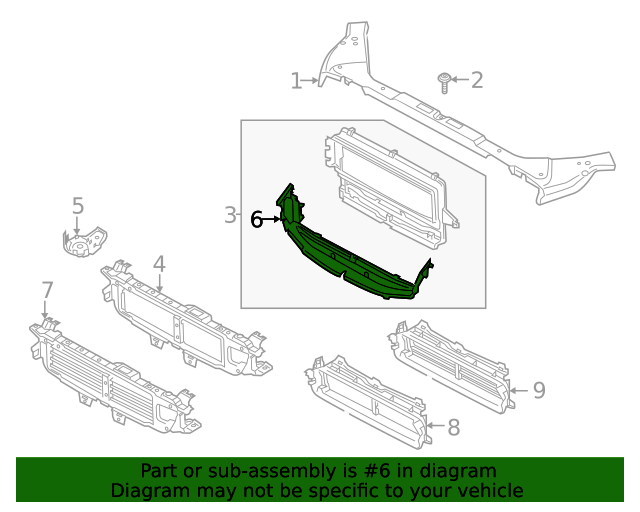 1
2
3
6
5
4
7
9
8

Part or sub-assembly is #6 in diagram
Diagram may not be specific to your vehicle