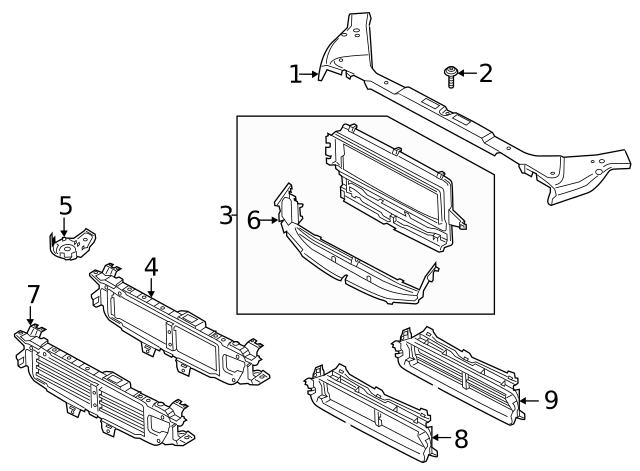 1
2
3
6
5
4
7
9
8