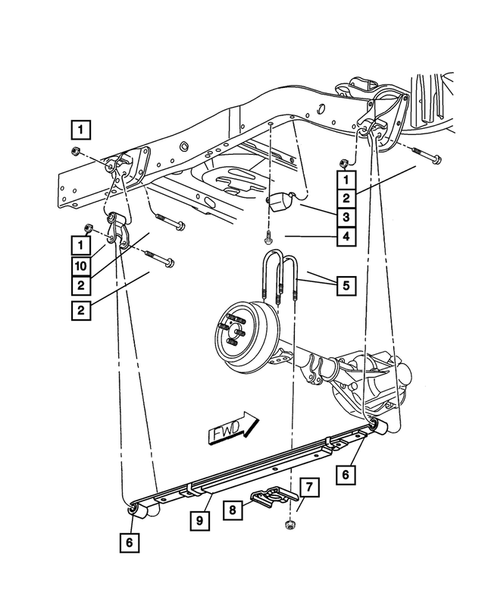 1

1
2
3
4

1
10
2
2

5

FWD

6

7

8

9

6