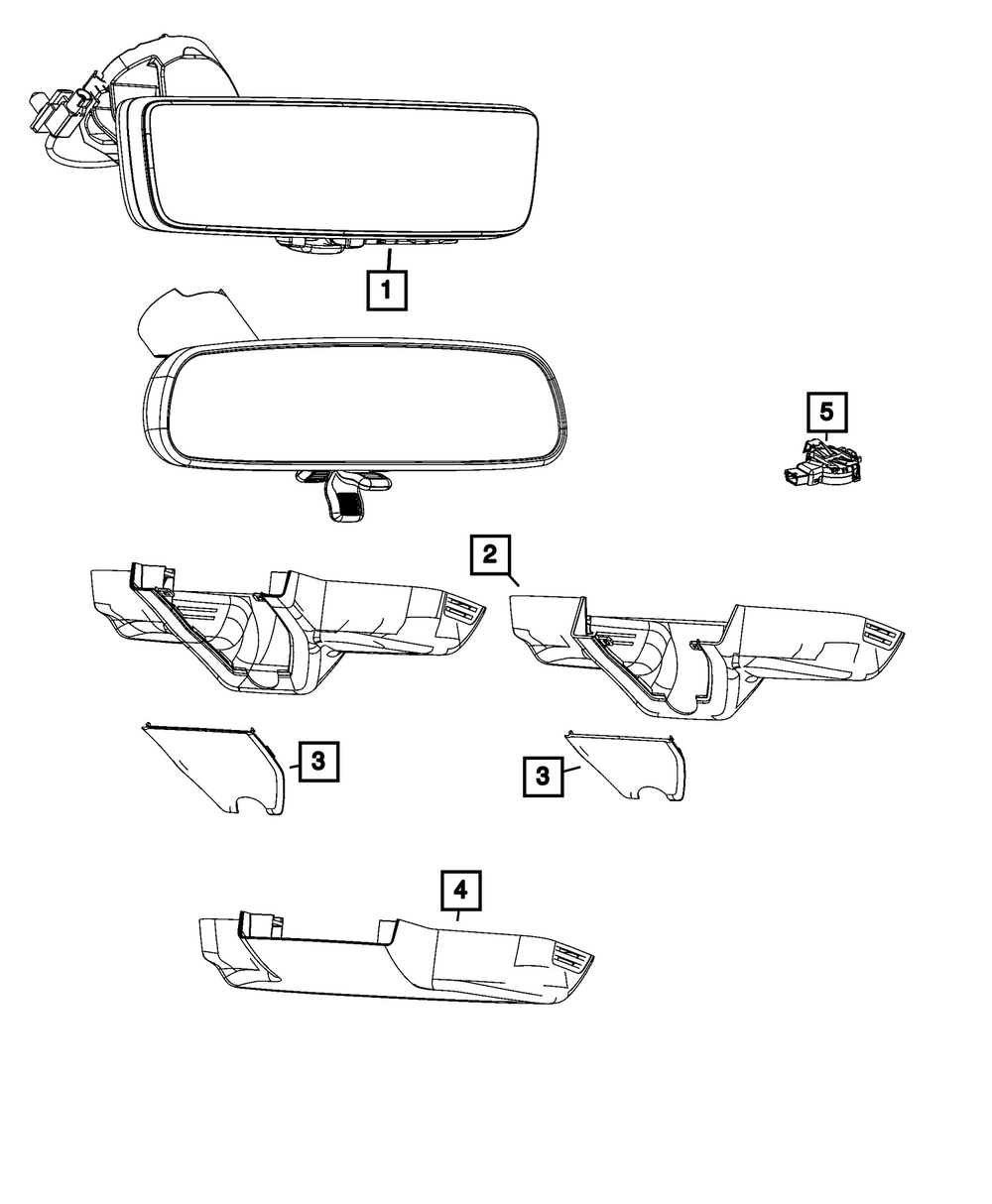 1
5
2
3
3
4