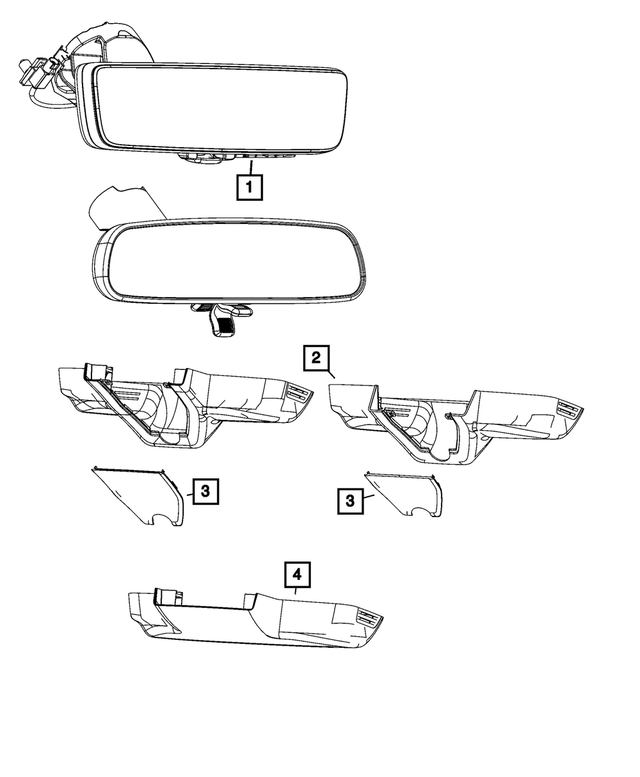 1

2

3

3

4