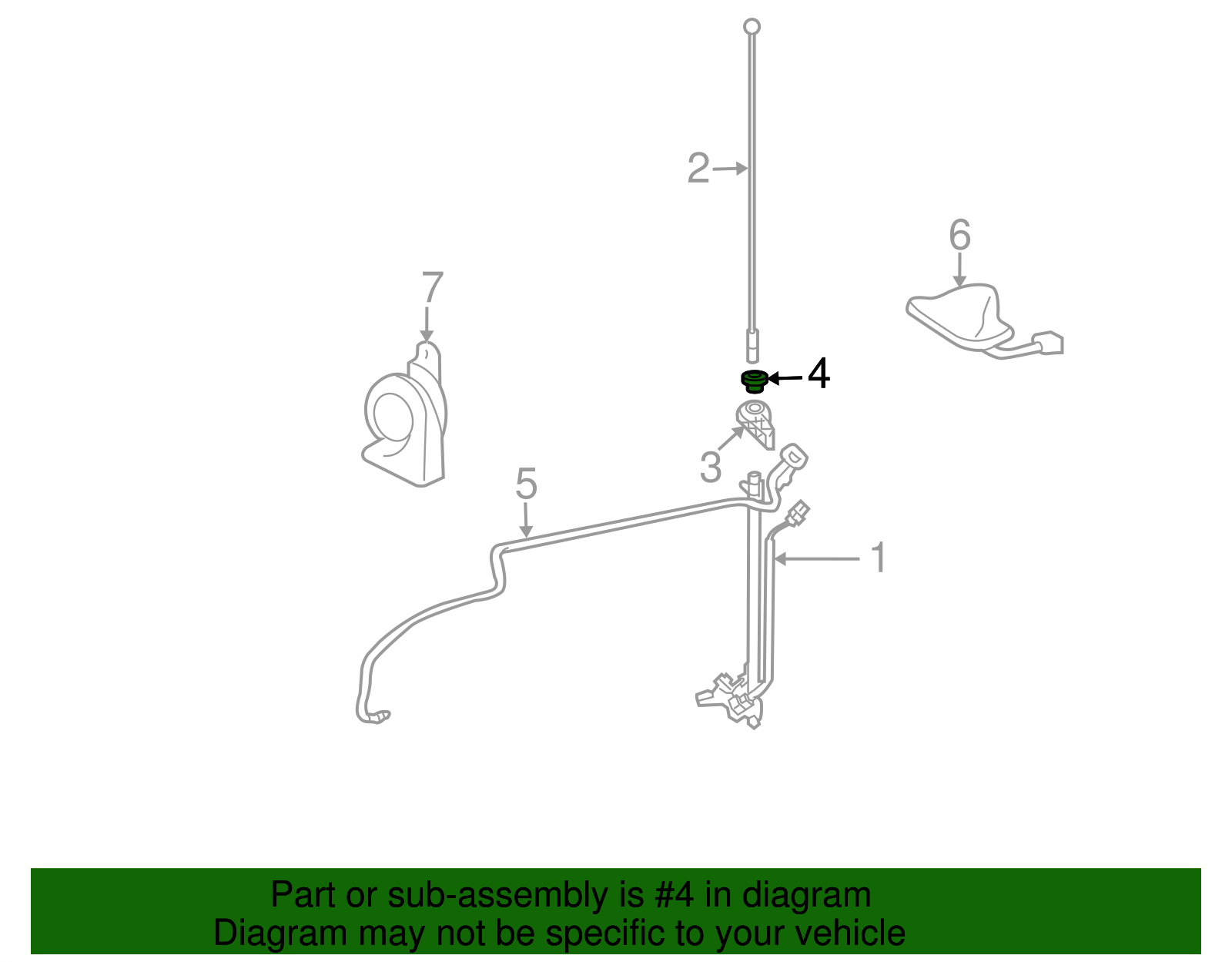 2
6
7
4
3
5
1

Part or sub-assembly is #4 in diagram
Diagram may not be specific to your vehicle