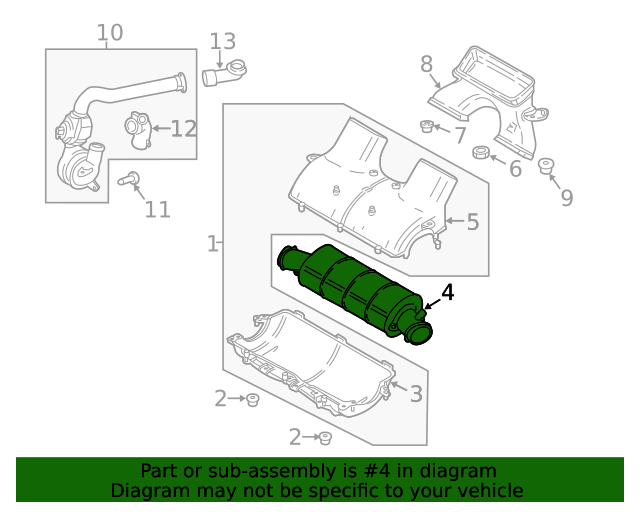 10
13
8
12
7
6
9
11
5
1
4
3
2
2
Part or sub-assembly is #4 in diagram
Diagram may not be specific to your vehicle