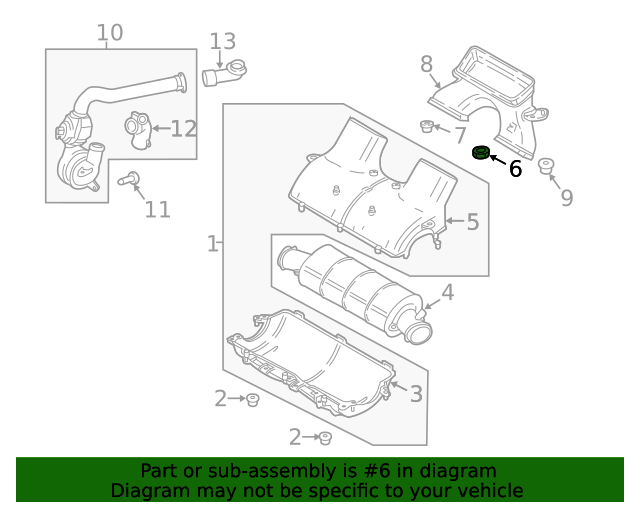 10
13
8
12
7
6
9
11
5
1
4
3
2
2

Part or sub-assembly is #6 in diagram
Diagram may not be specific to your vehicle