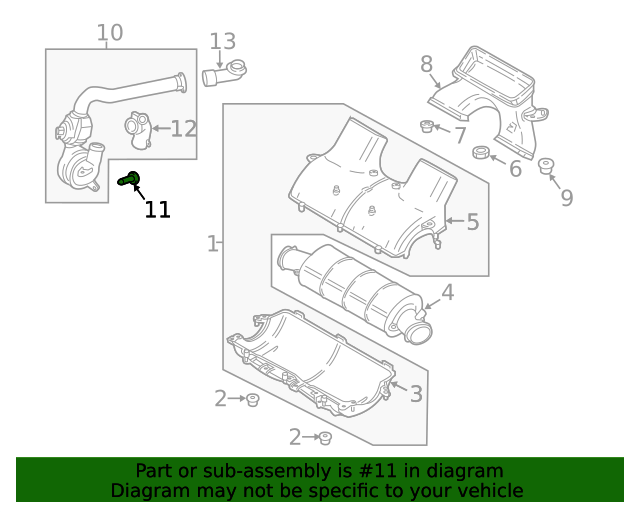 10
13
8
12
7
6
9
11
5
1
4
3
2
2

Part or sub-assembly is #11 in diagram
Diagram may not be specific to your vehicle