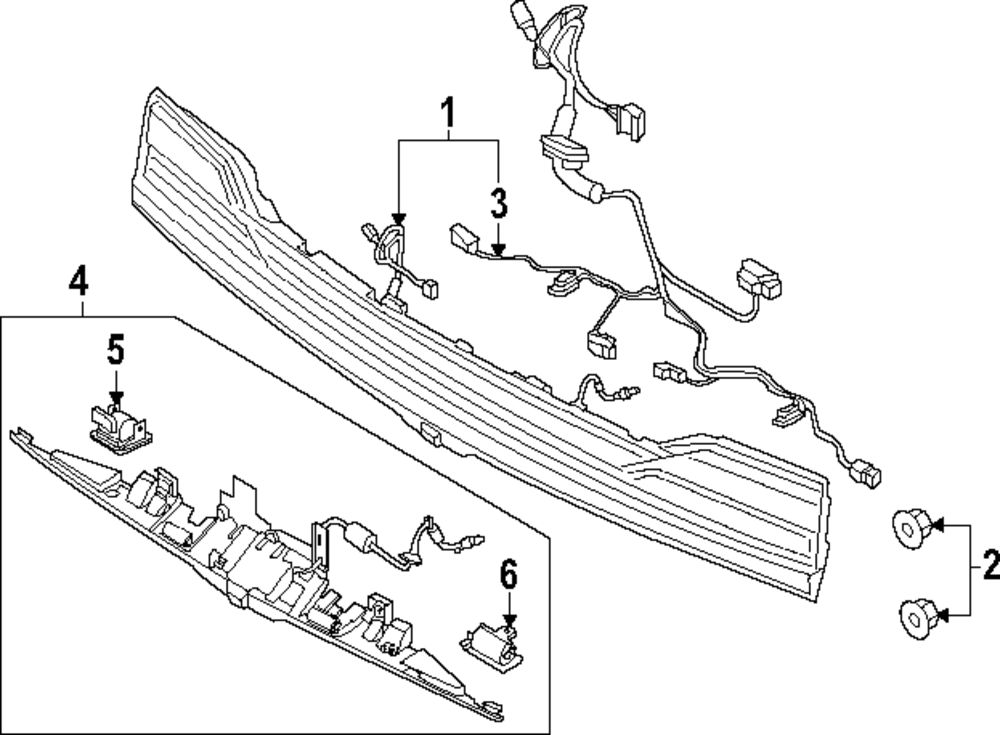 1
3
4
5
6
2