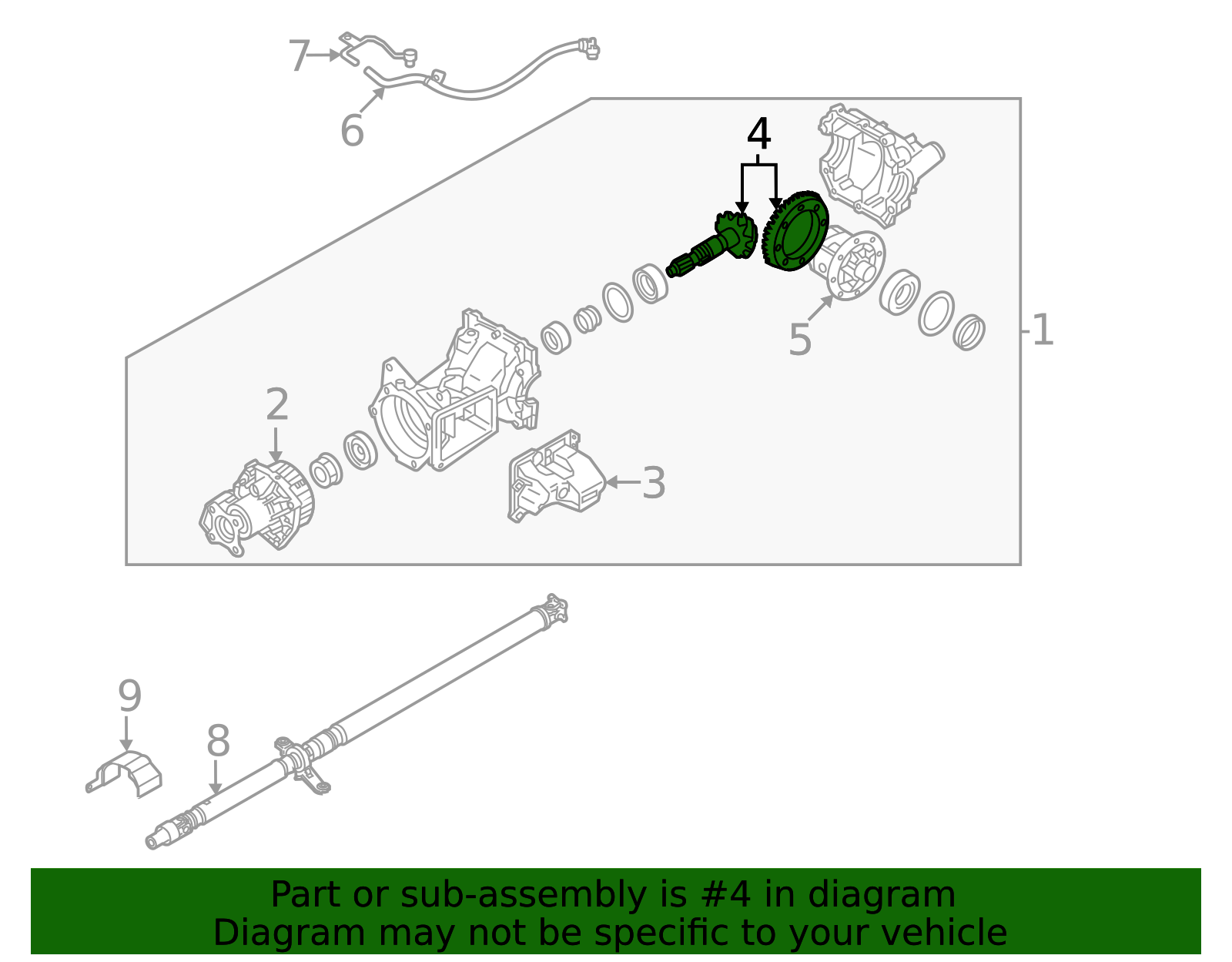 7

6

4

1

5

2

3

9

8

Part or sub-assembly is #4 in diagram
Diagram may not be specific to your vehicle