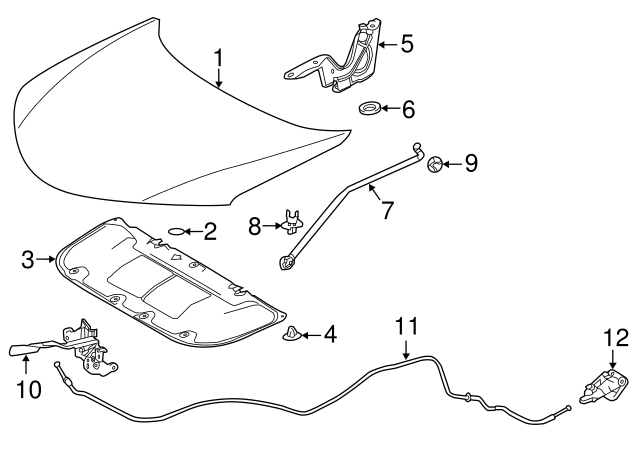 1
5
6
9
7
2
8
3
4
11
12
10