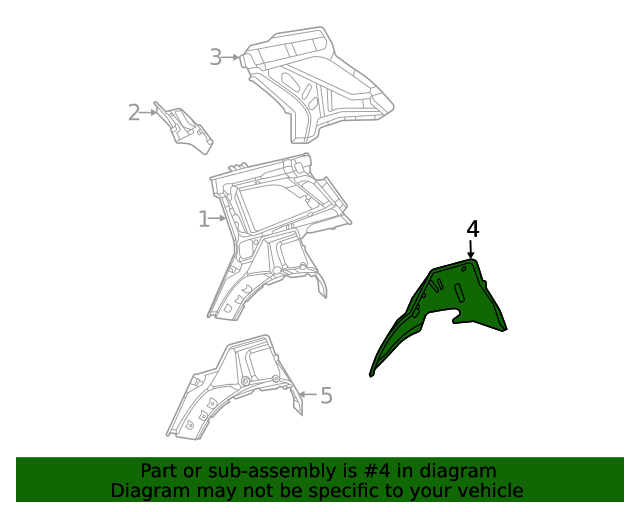 3
2
1
4
5
Part or sub-assembly is #4 in diagram
Diagram may not be specific to your vehicle