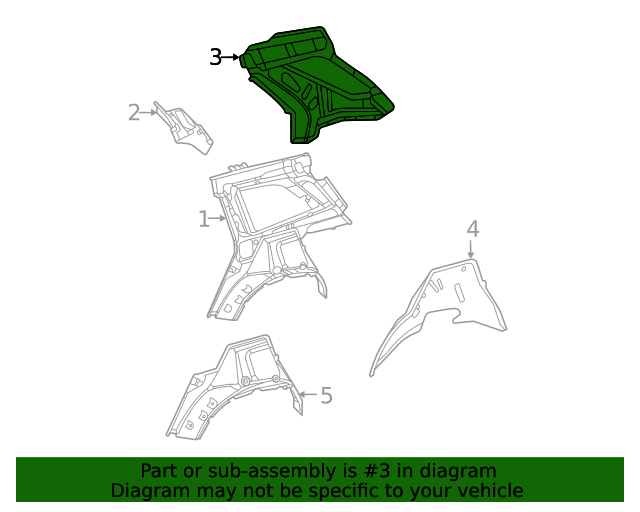 3
2
1
4
5
Part or sub-assembly is #3 in diagram
Diagram may not be specific to your vehicle