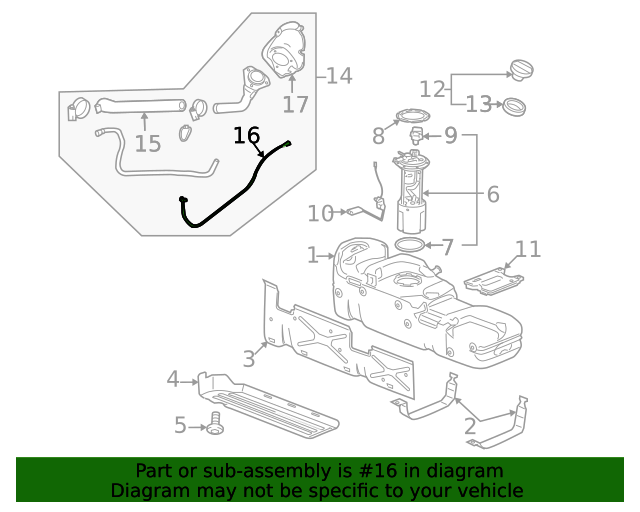 14
17
15
16
12
13
8
9
6
10
7
1
11
3
4
5
2

Part or sub-assembly is #16 in diagram
Diagram may not be specific to your vehicle