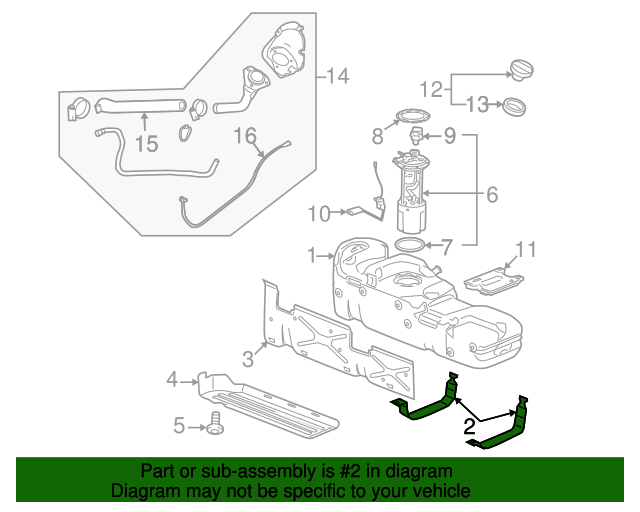 14

15

16

12

13

8

9

6

10

7

1

11

3

4

5

2

Part or sub-assembly is #2 in diagram
Diagram may not be specific to your vehicle