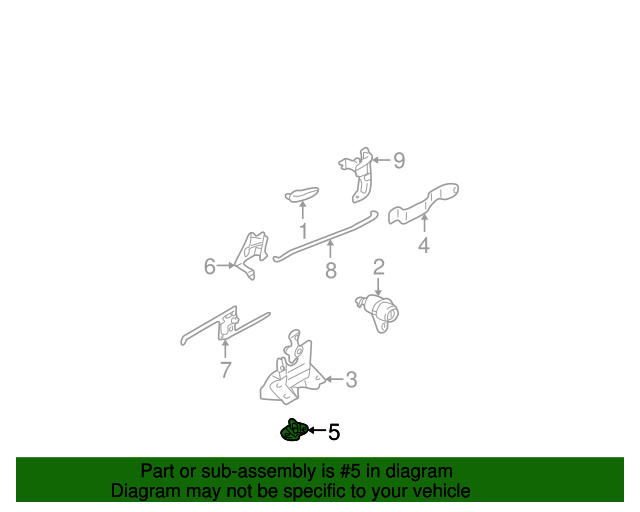 9
1
4
6
8
2
7
3
5

Part or sub-assembly is #5 in diagram
Diagram may not be specific to your vehicle