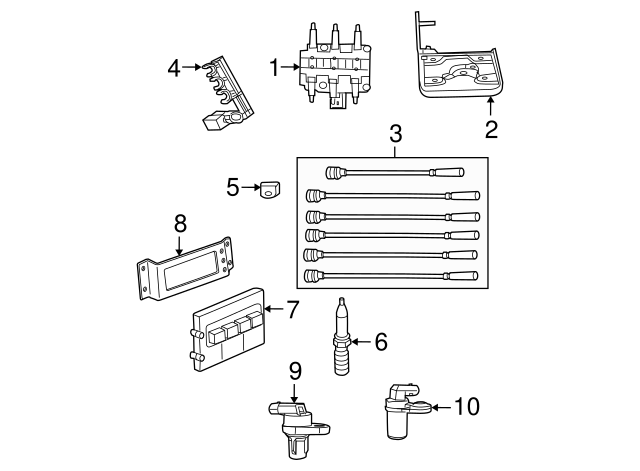 4
1
2
3
5
8
7
6
9
10