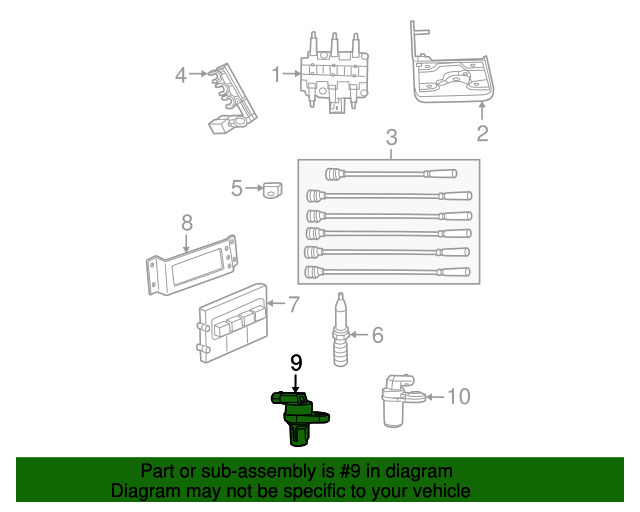 4
1
2
3
5
8
7
6
9
10

Part or sub-assembly is #9 in diagram
Diagram may not be specific to your vehicle