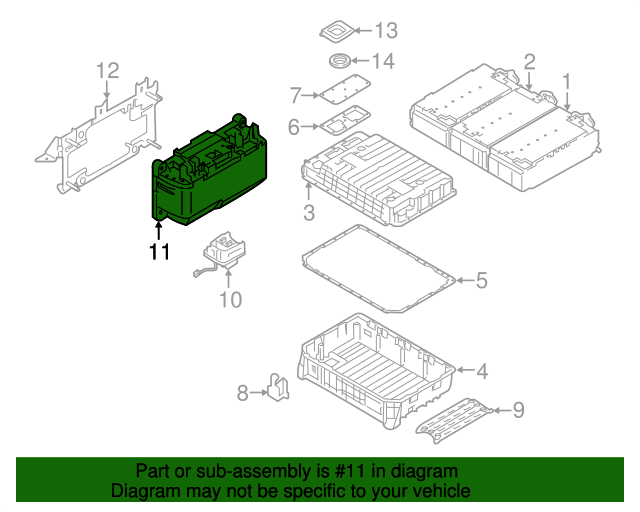 13
14
12
2
1
7
6
3
11
10
5
4
8
9

Part or sub-assembly is #11 in diagram
Diagram may not be specific to your vehicle