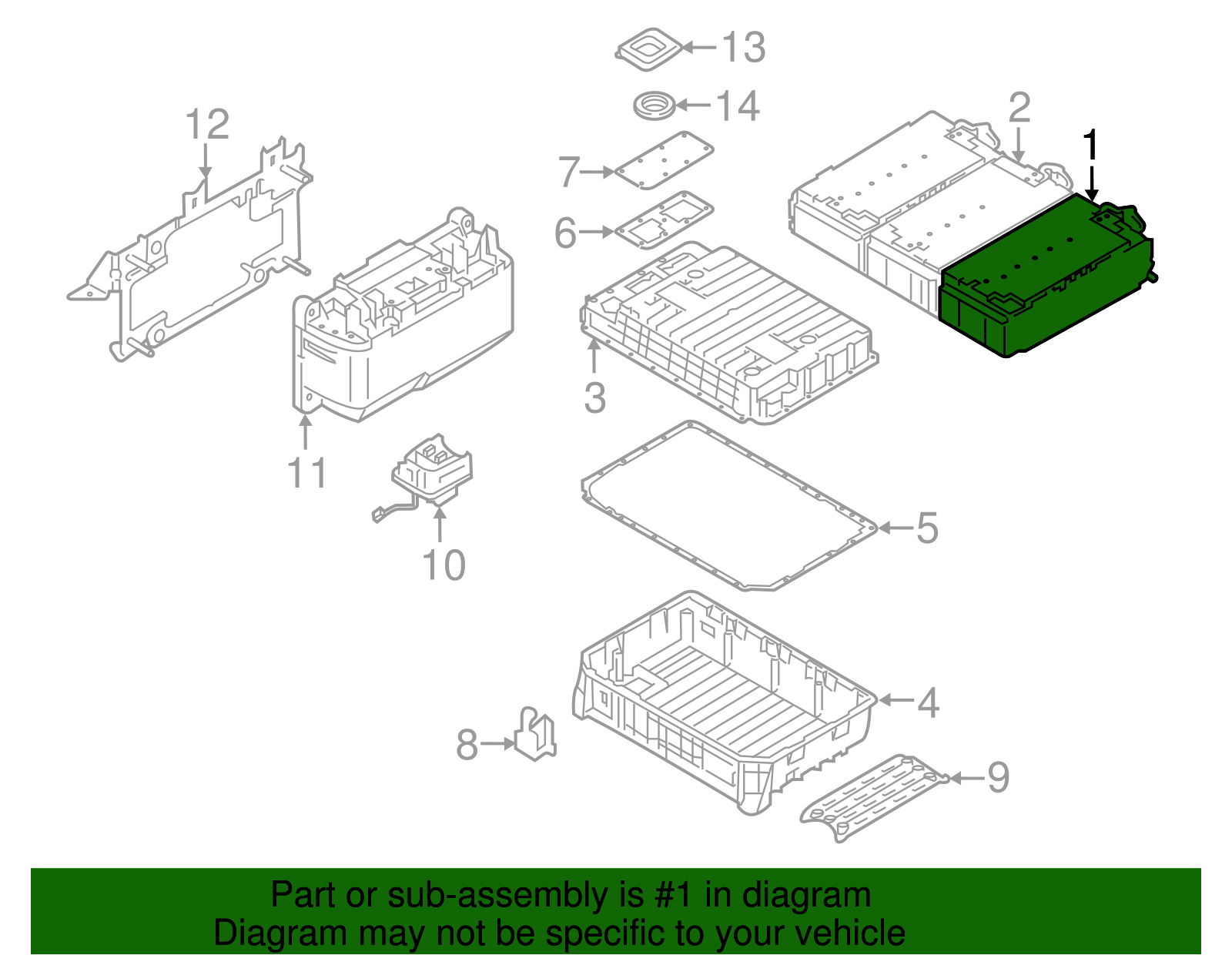 13
14
12
2
1
7
6
3
11
10
5
4
8
9

Part or sub-assembly is #1 in diagram
Diagram may not be specific to your vehicle