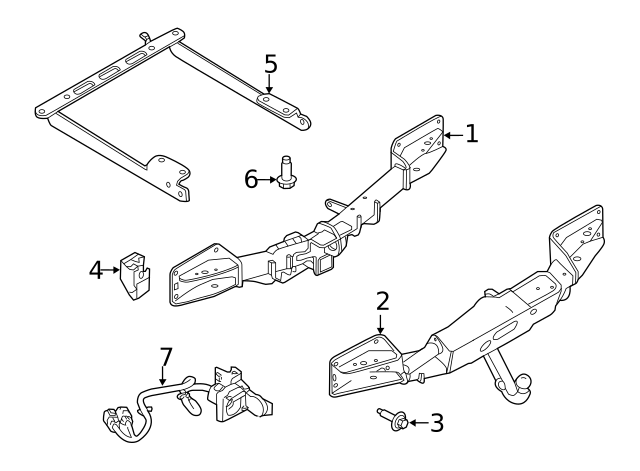 5
1
6
4
2
7
3