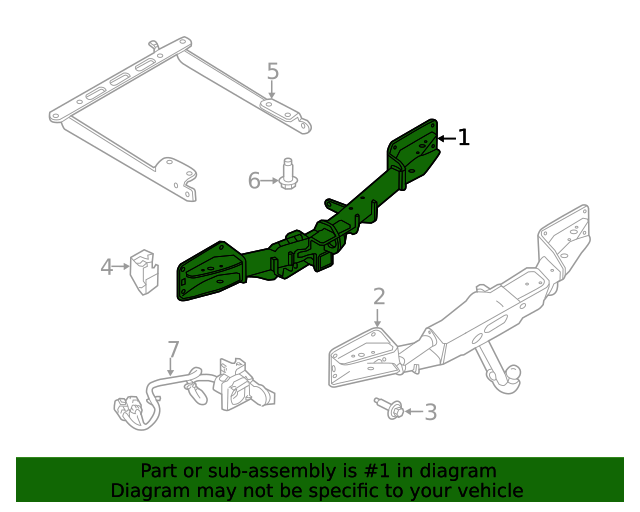 5

1

6

4

2

7

3

Part or sub-assembly is #1 in diagram
Diagram may not be specific to your vehicle