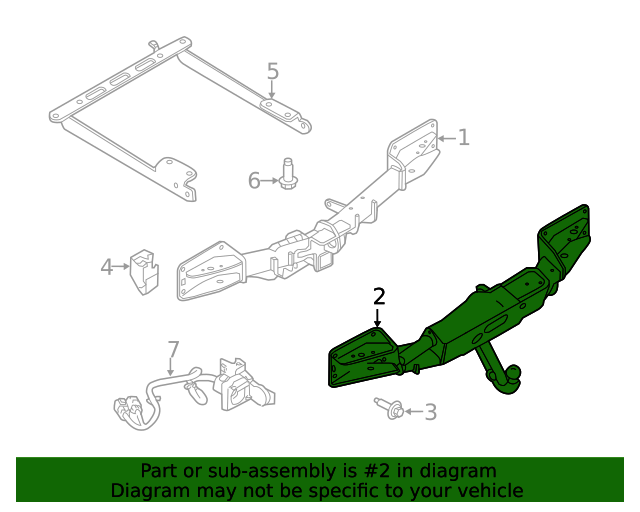 5
1
6
4
2
7
3
Part or sub-assembly is #2 in diagram
Diagram may not be specific to your vehicle