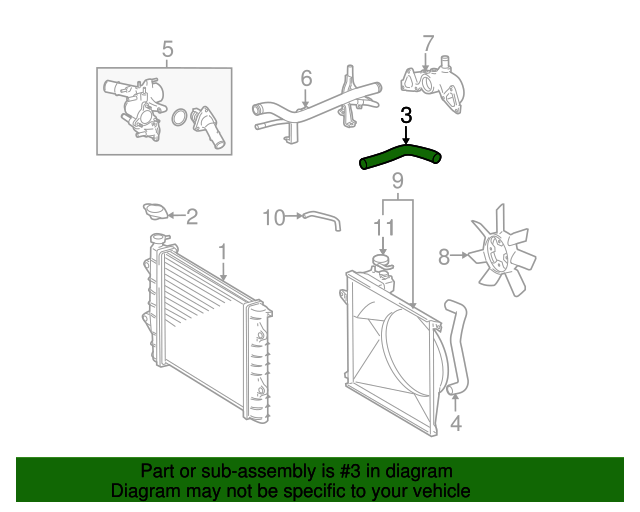 5
6
7
3
9
2
10
11
1
8
4

Part or sub-assembly is #3 in diagram
Diagram may not be specific to your vehicle