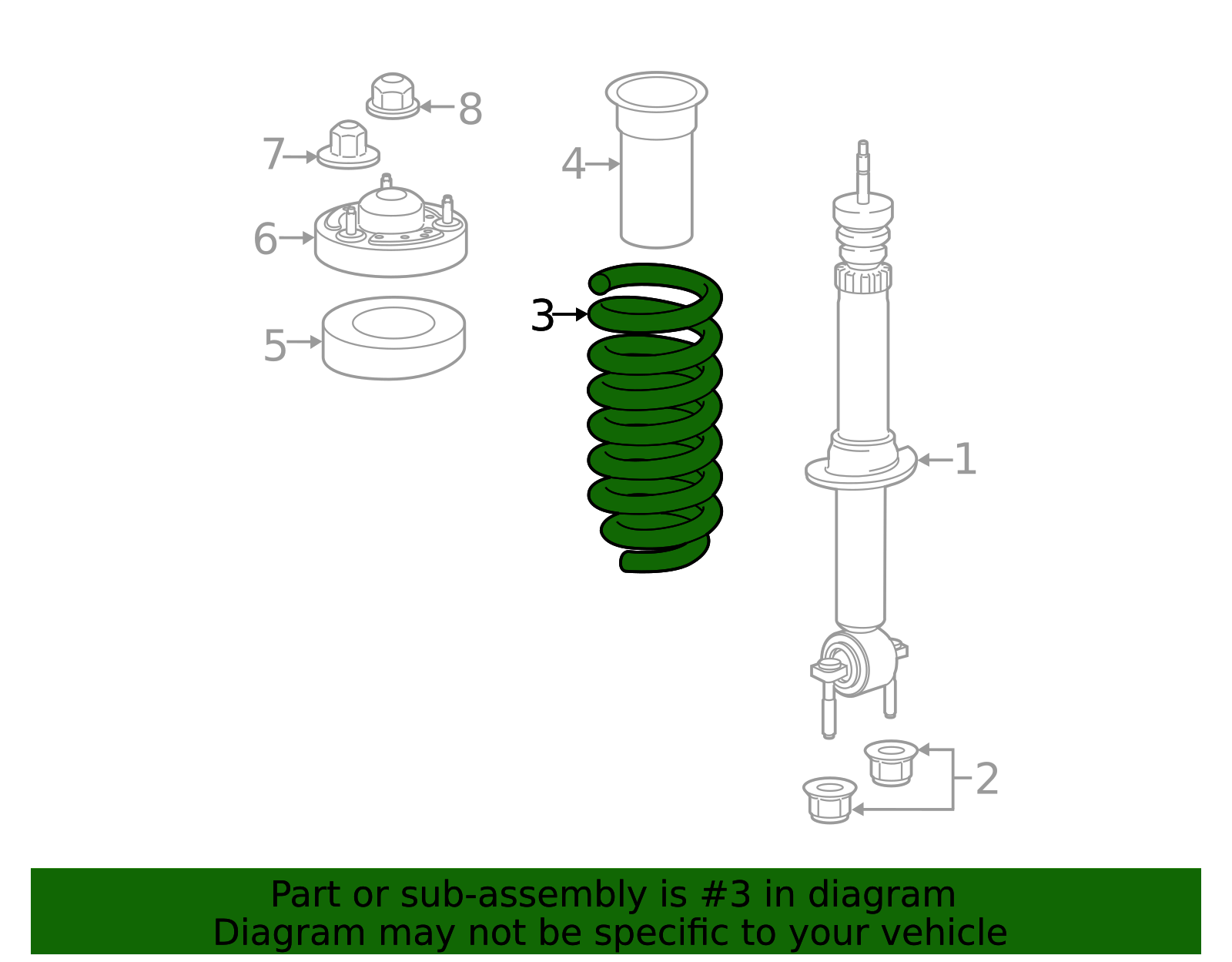 8
7
4
6
3
5
1
2

Part or sub-assembly is #3 in diagram
Diagram may not be specific to your vehicle