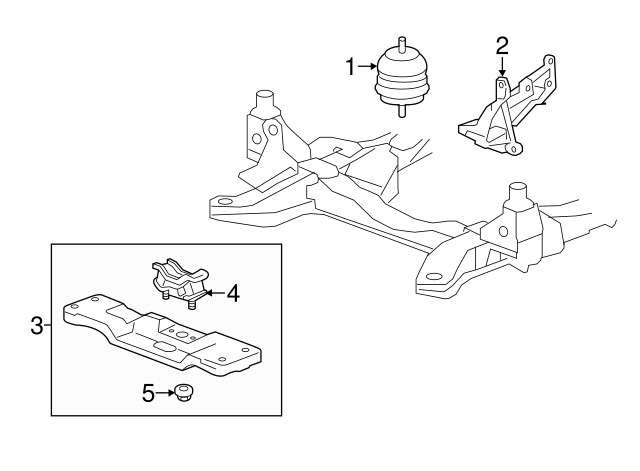 1
2
3
4
5