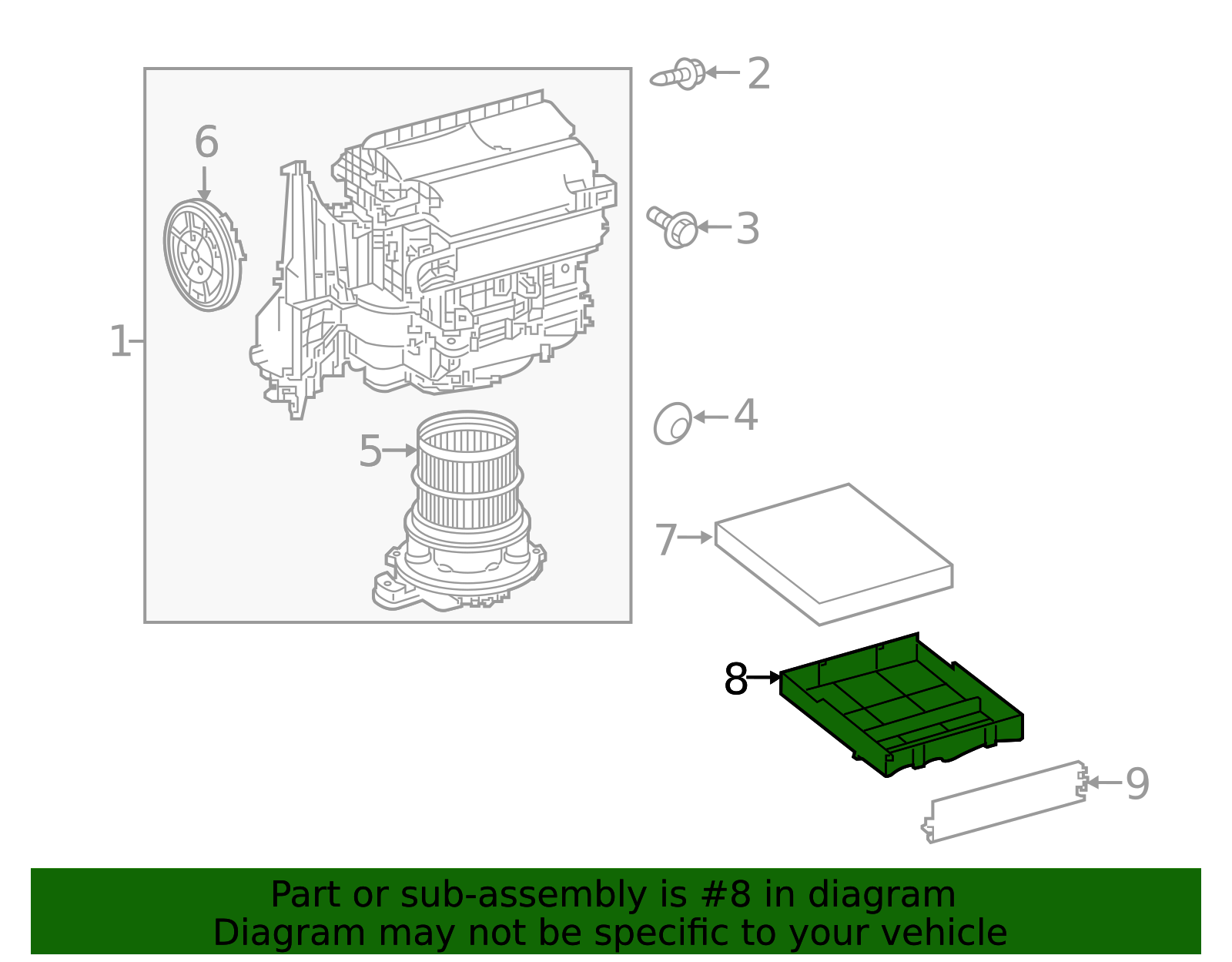 2
6
3
1
4
5
7
8
9

Part or sub-assembly is #8 in diagram
Diagram may not be specific to your vehicle